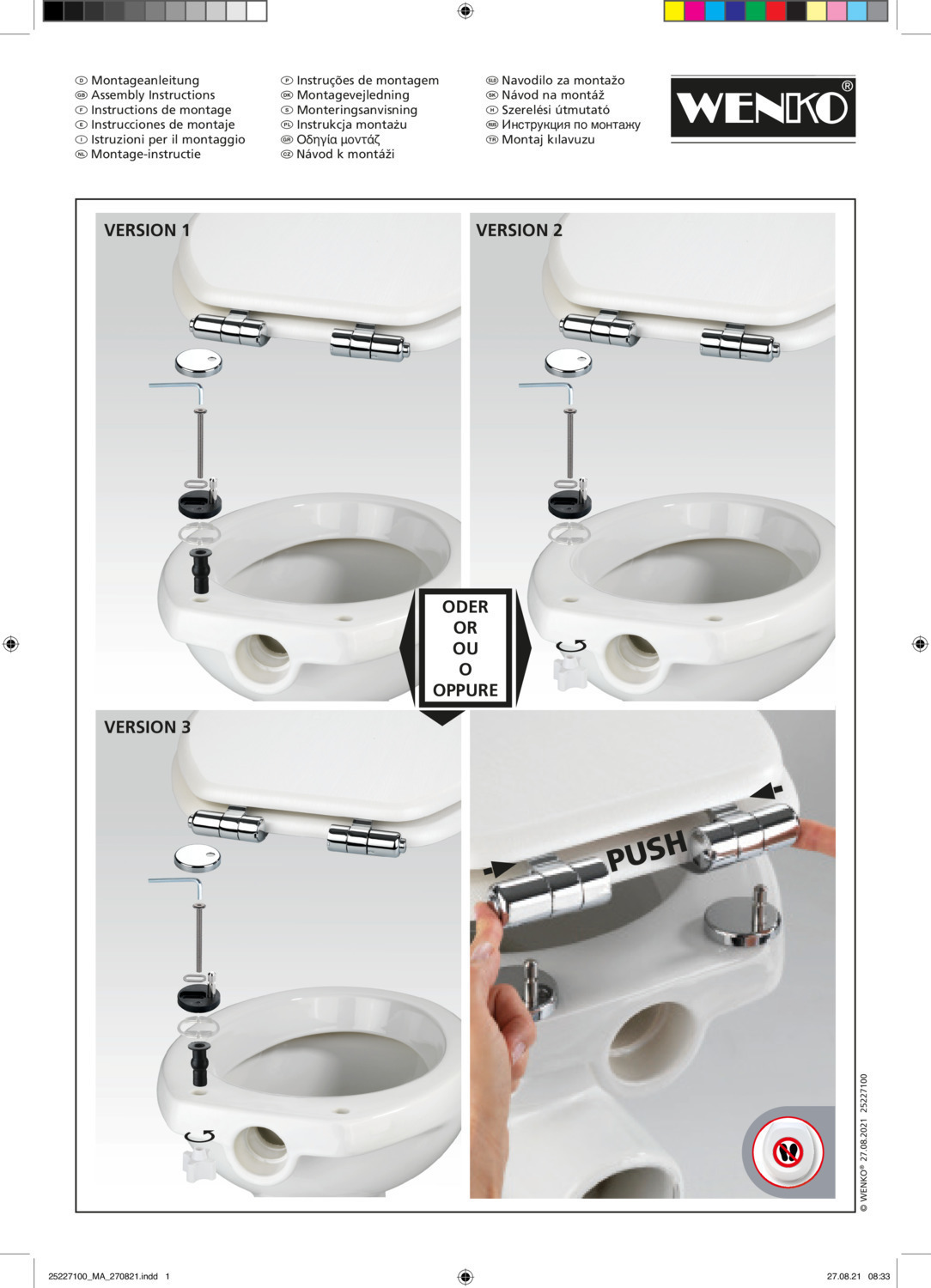 D Montageanleitung
GB Assembly Instructions
F Instructions de montage
E Instrucciones de montaje
I Istruzioni per il montaggio
NL Montage-instructie

P Instruções de montagem
DK Montagevejledning
S Monteringsanvisning
PL Instrukcja montażu
GR Οδηγία μοντάζ
CZ Návod k montáži

SLO Navodilo za montažo
SK Návod na montáž
H Szerelési útmutató
RUS Инструкция по монтажу
TR Montaj kılavuzu

WENKO®

VERSION 1

VERSION 2

ODER
OR
OU
O
OPPURE

VERSION 3

PUSH

© WENKO® 27.08.2021 25227100

25227100_MA_270821.indd 1

27.08.21 08:33